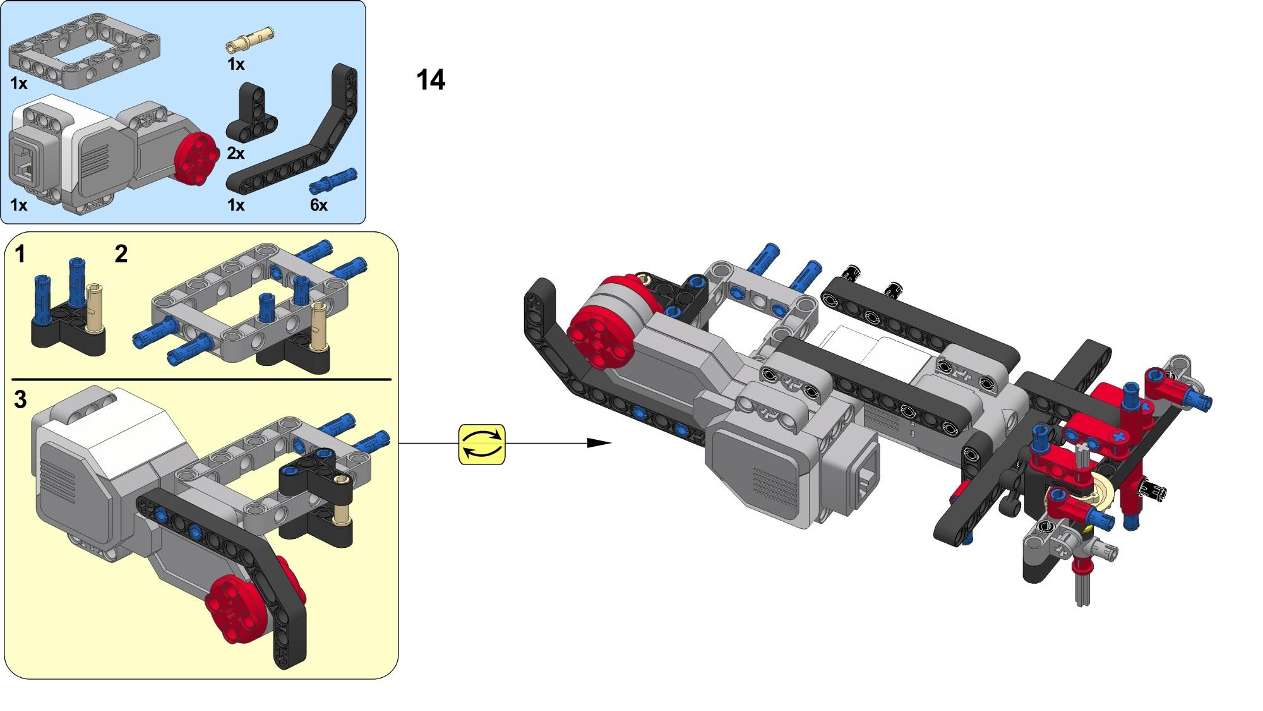 1x

1x

2x

1x

1x

6x

14

1

2

3