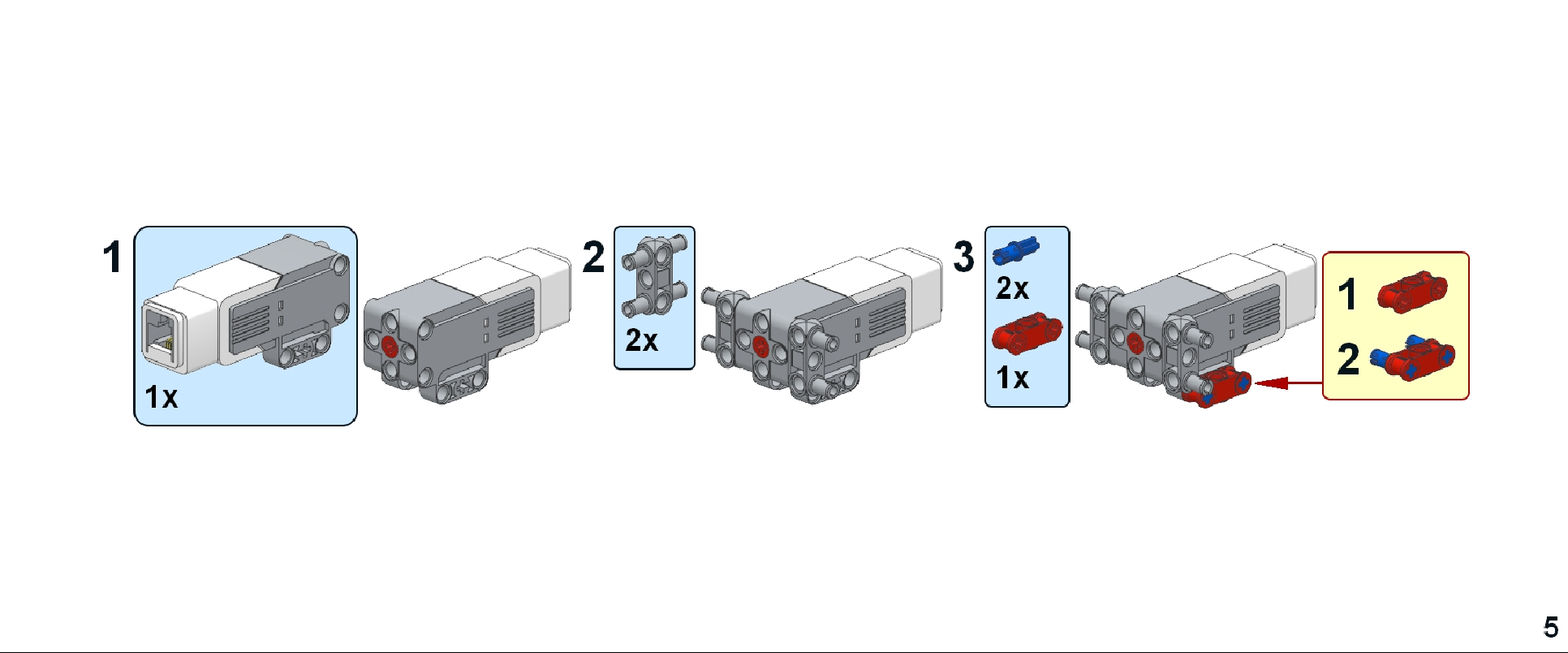 1

1x

2

2x

3

2x

1x

1

2

5