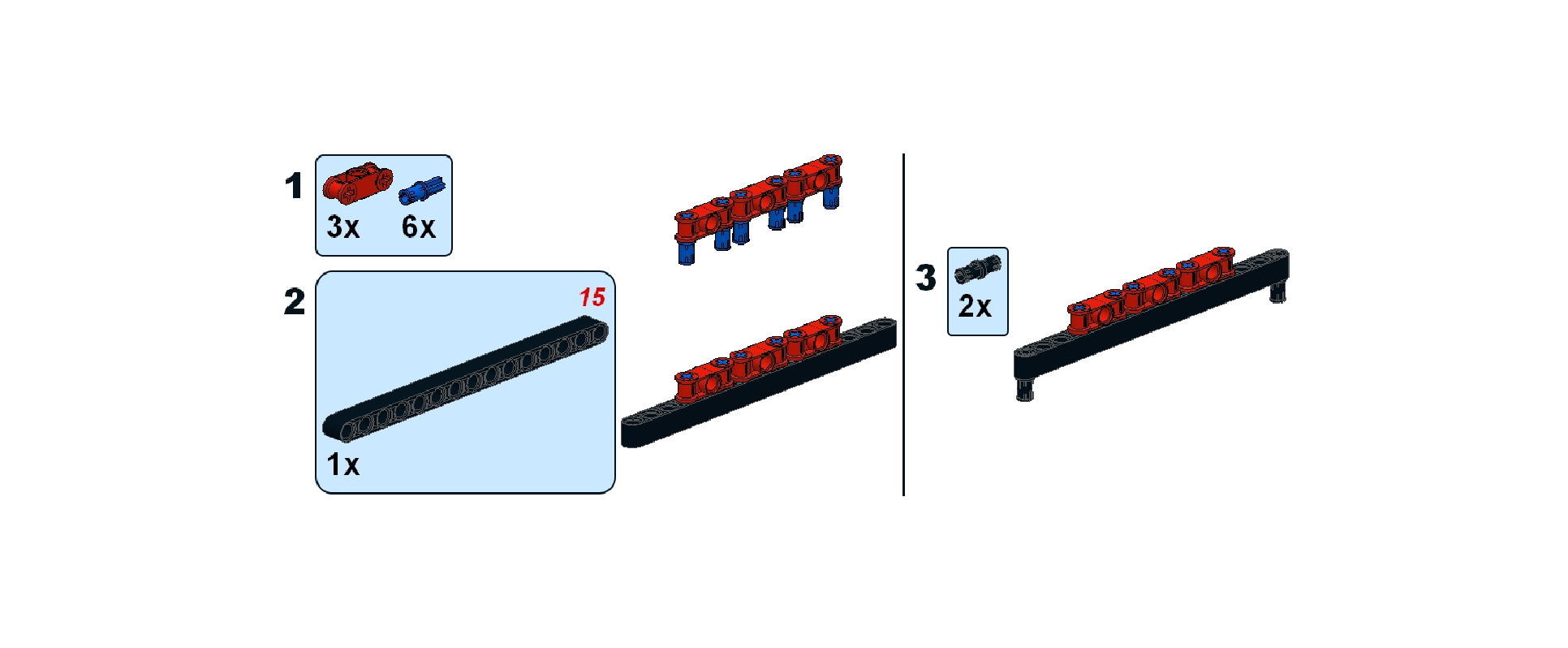 1

3x 6x

2

15

1x

3

2x