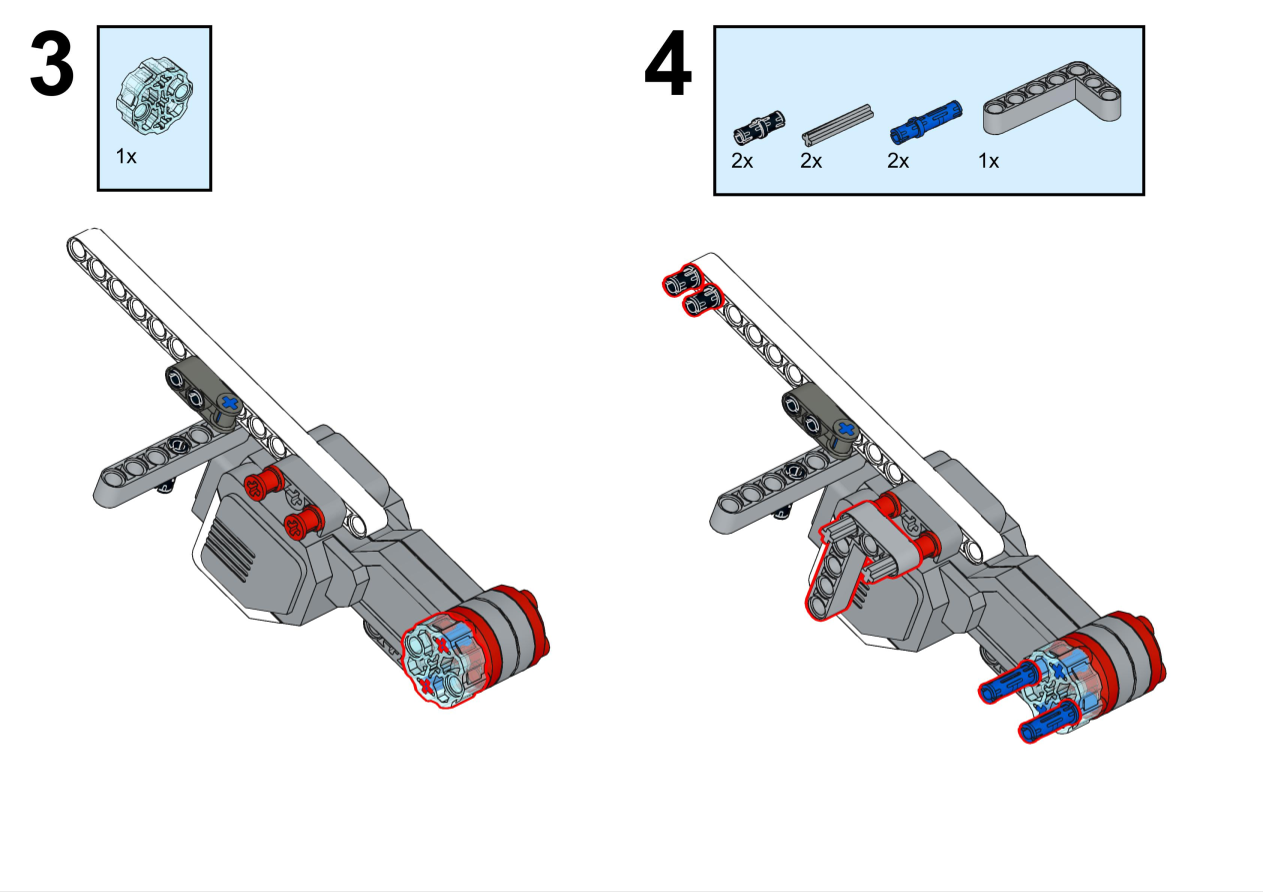 3

1x

4

2x 2x 2x 1x