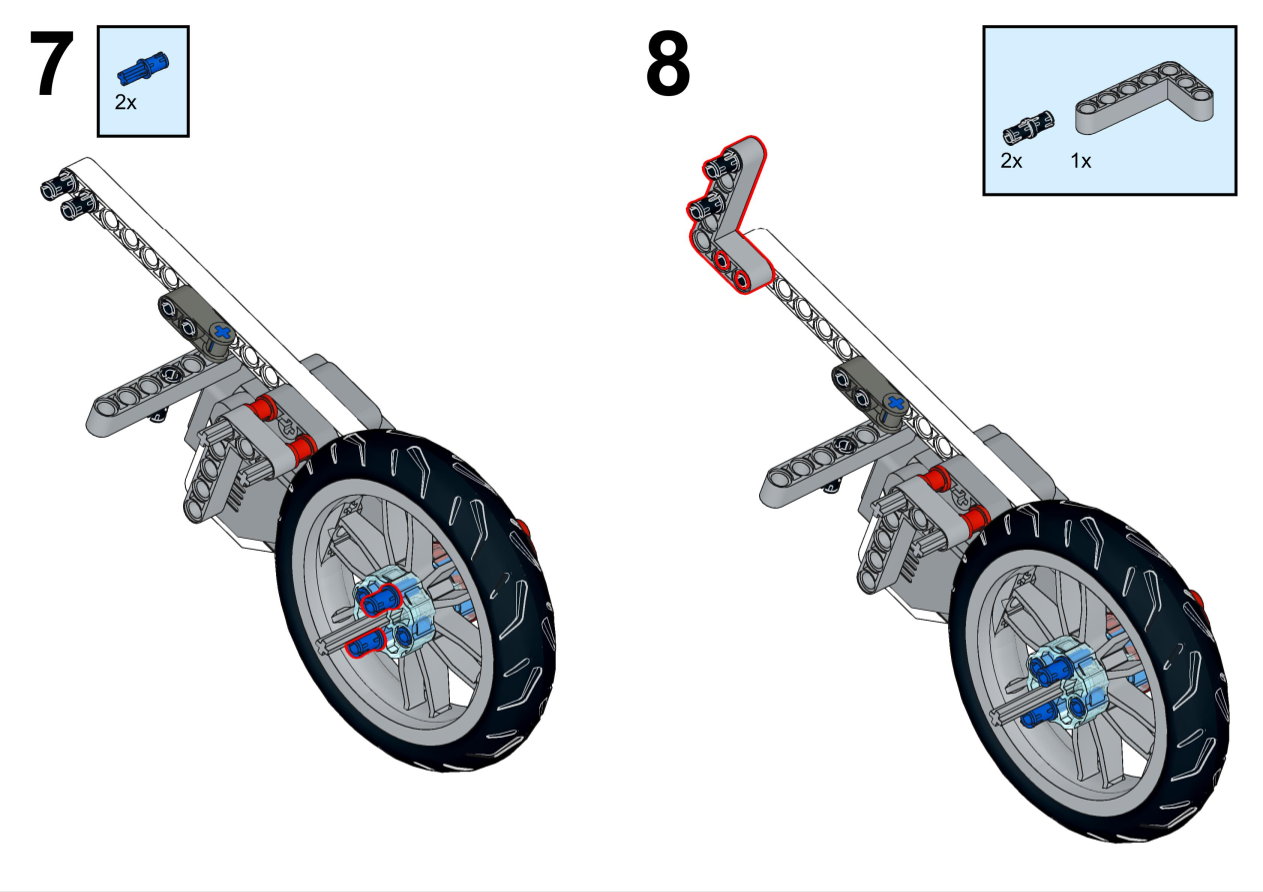 7

2x

8

2x 1x