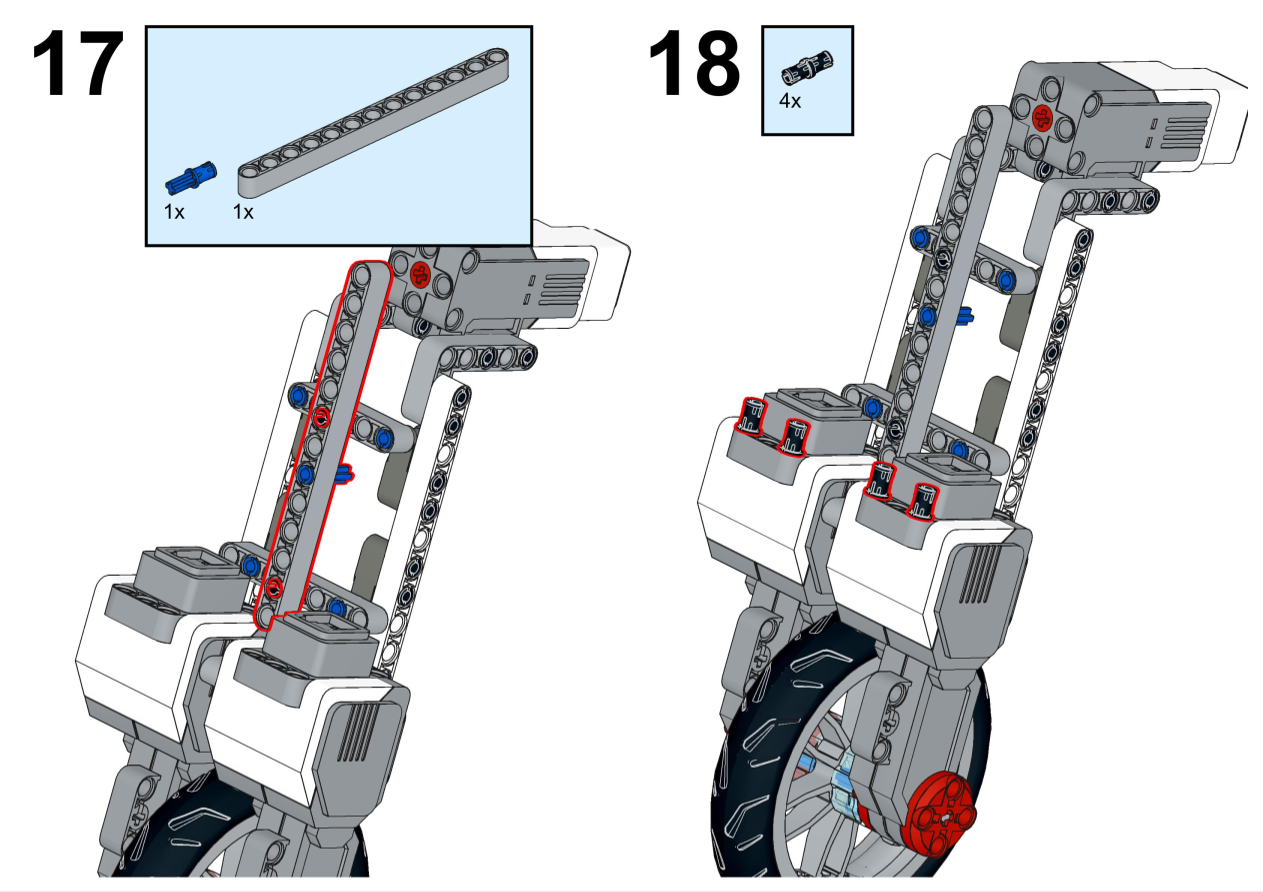 17

1x 1x

18

4x