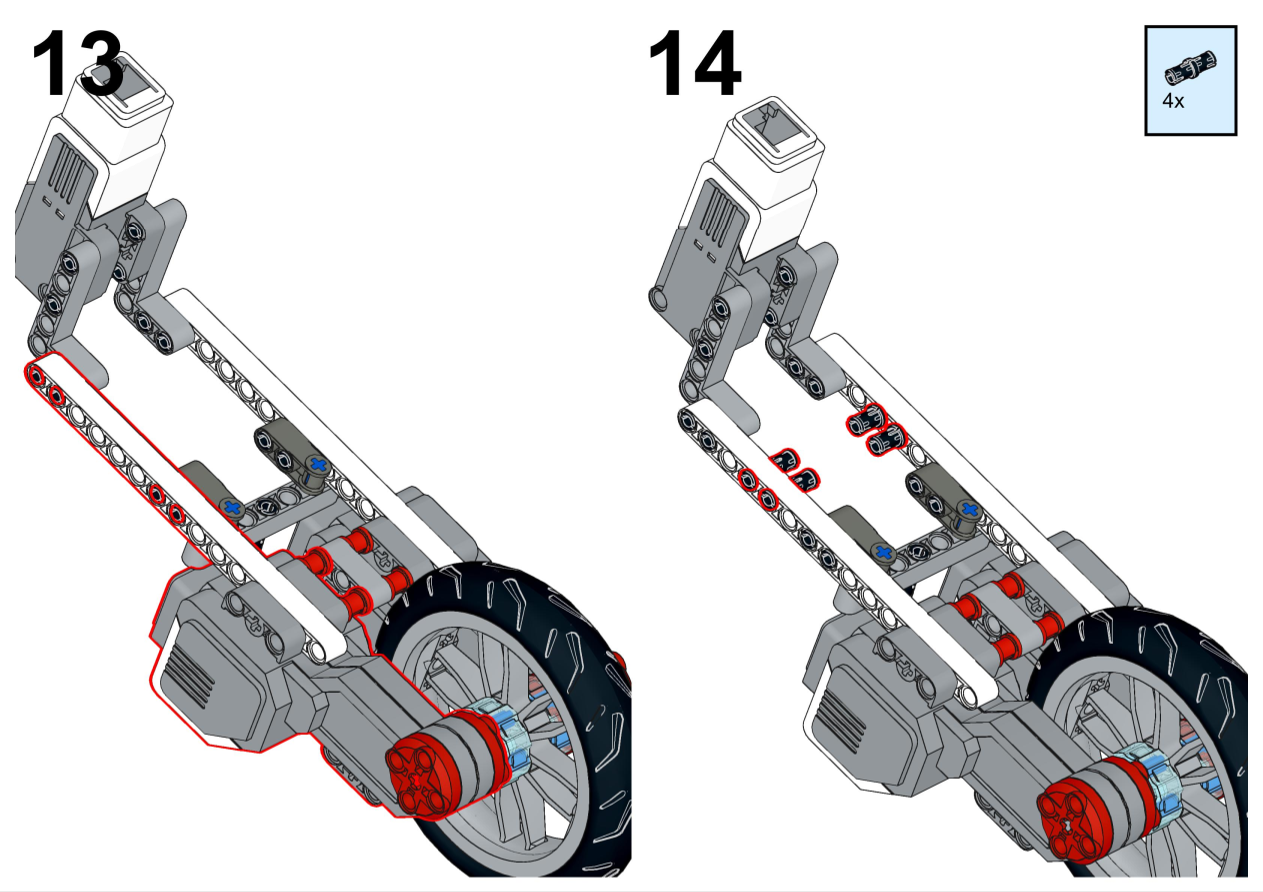 13

14

4x