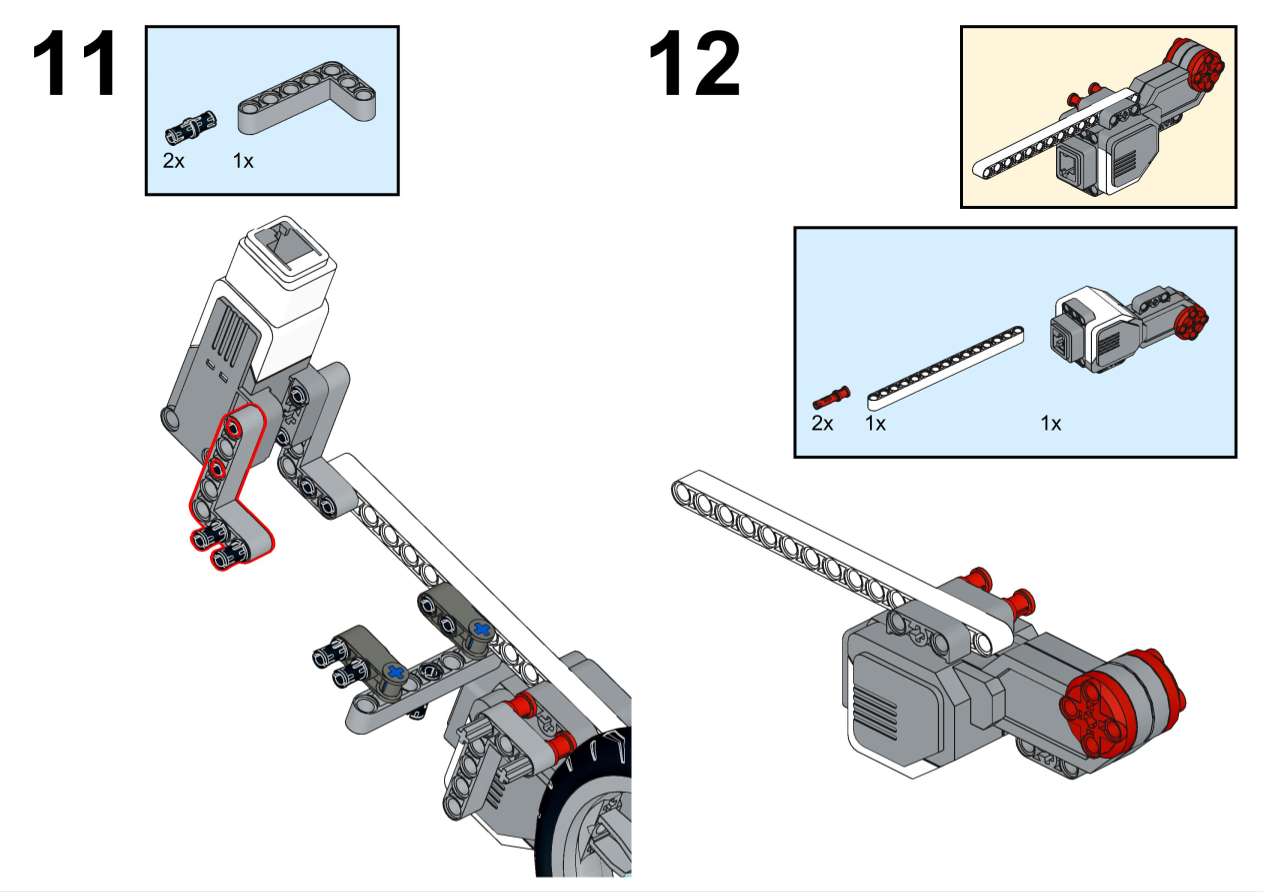 11

2x 1x

12

2x 1x 1x