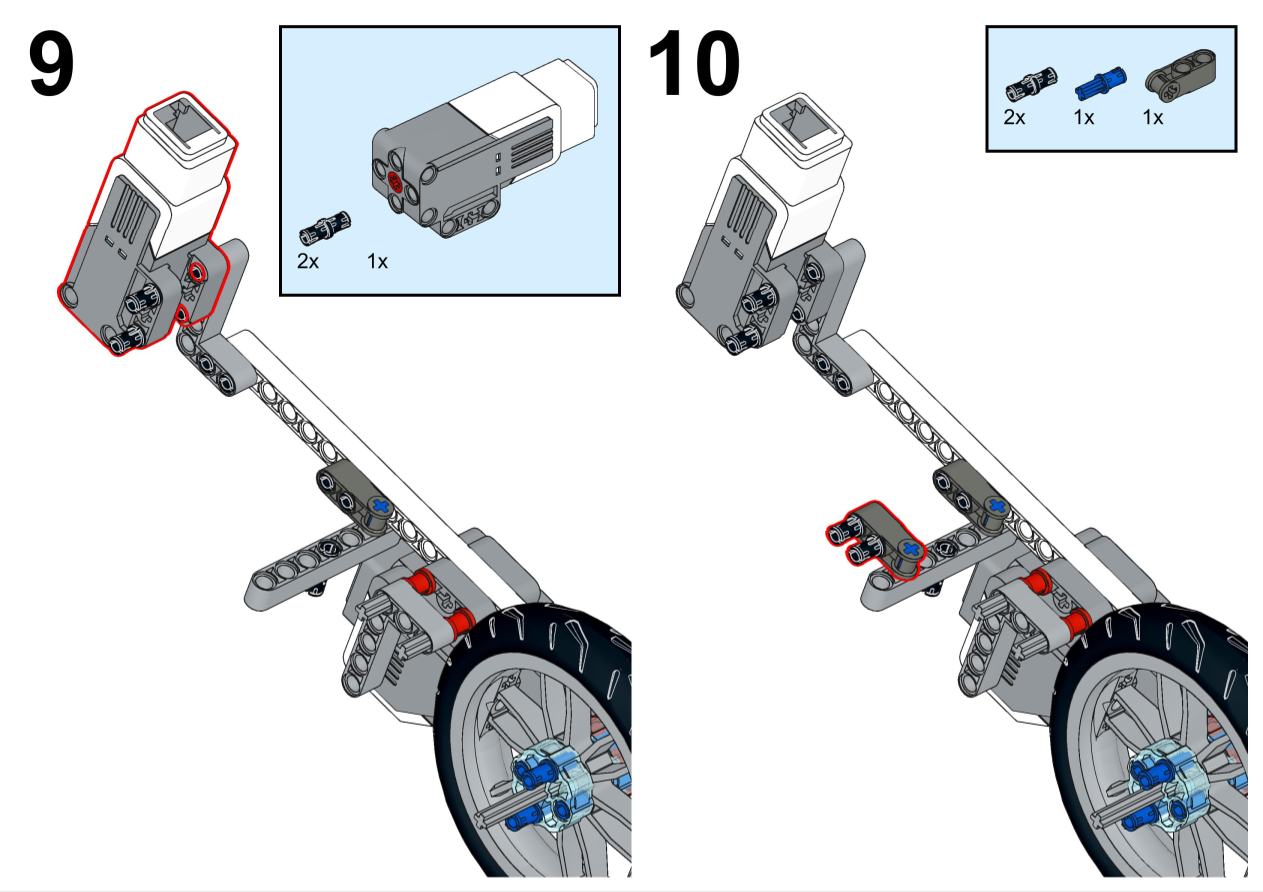 9

2x 1x

10

2x 1x 1x