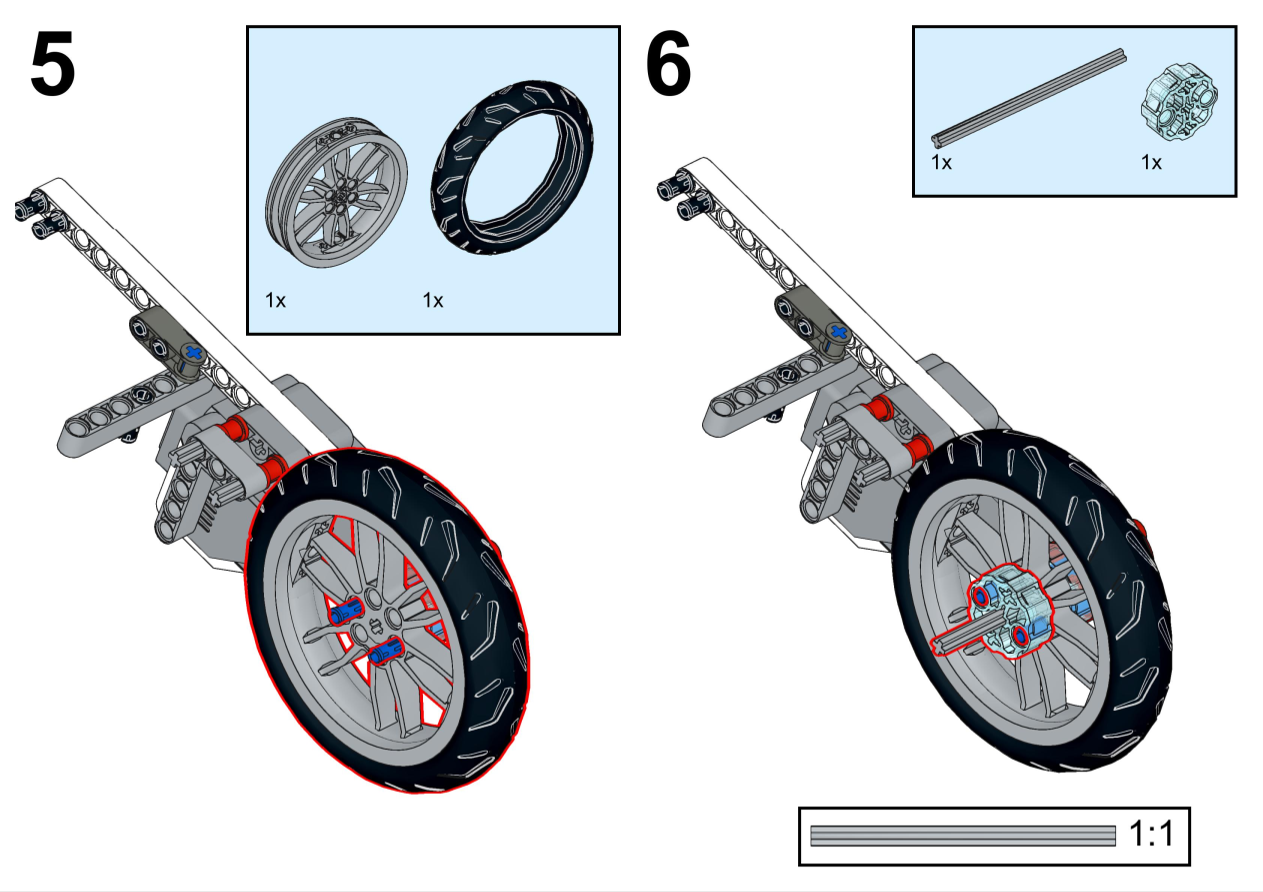 5

1x 1x

6

1x 1x

1:1