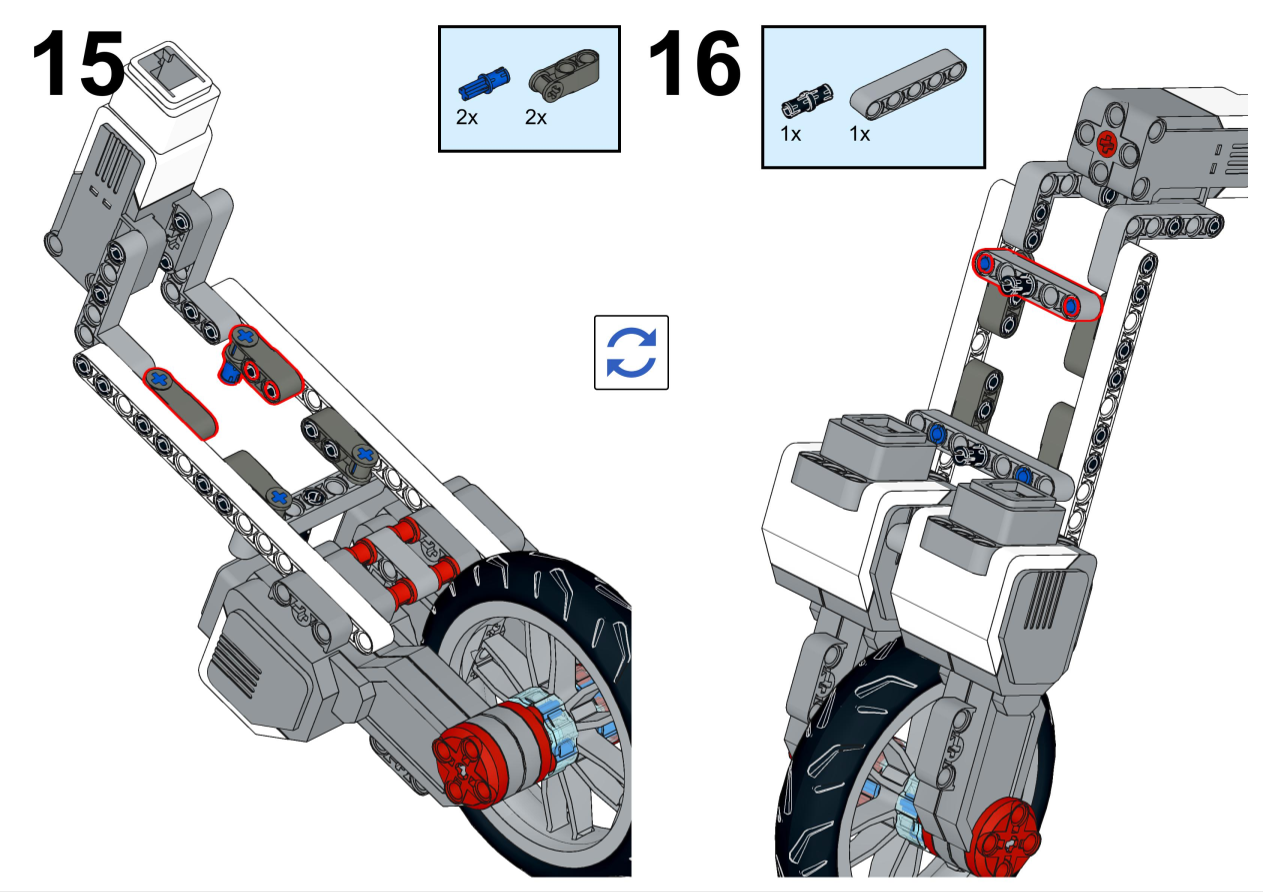 15

2x 2x

16

1x 1x