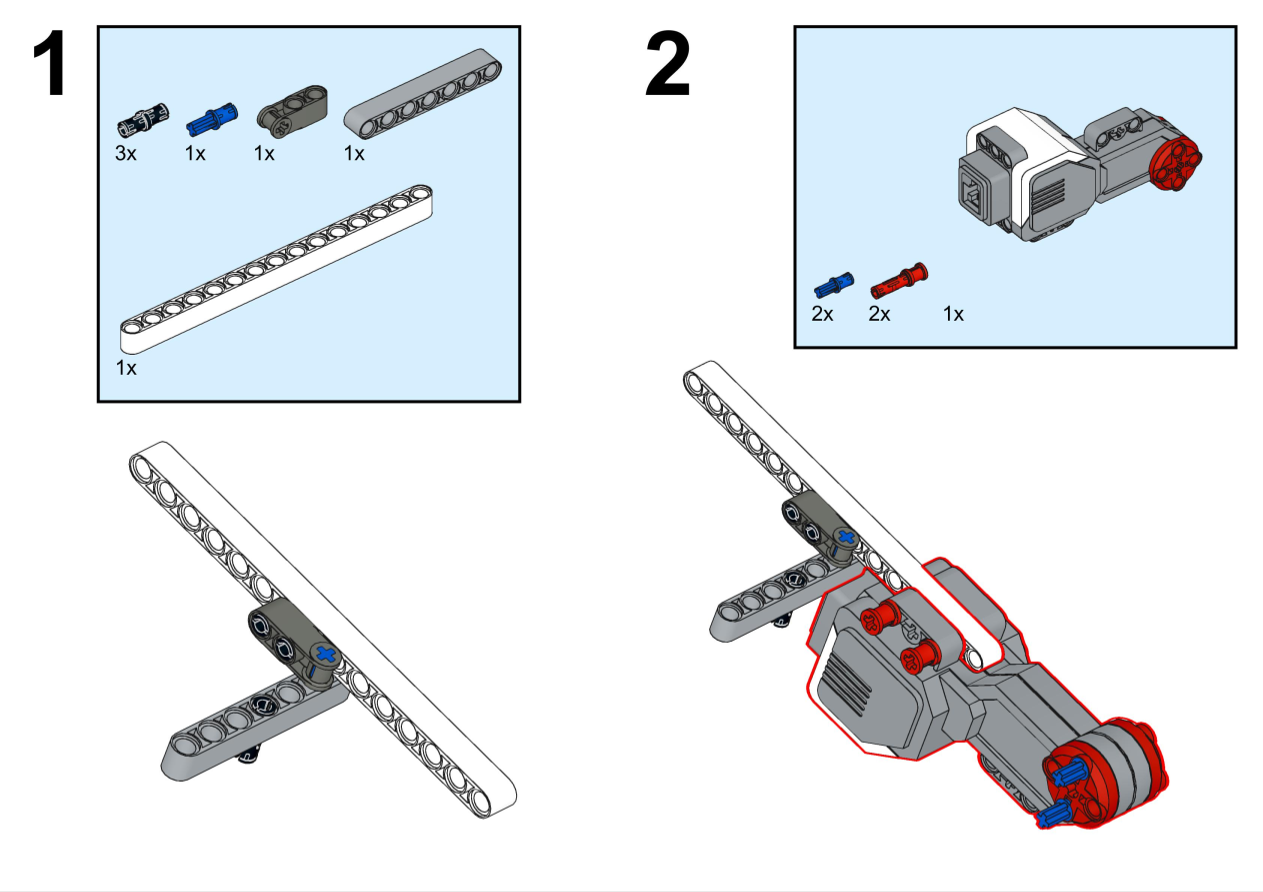 1

3x 1x 1x 1x

1x

2

2x 2x 1x