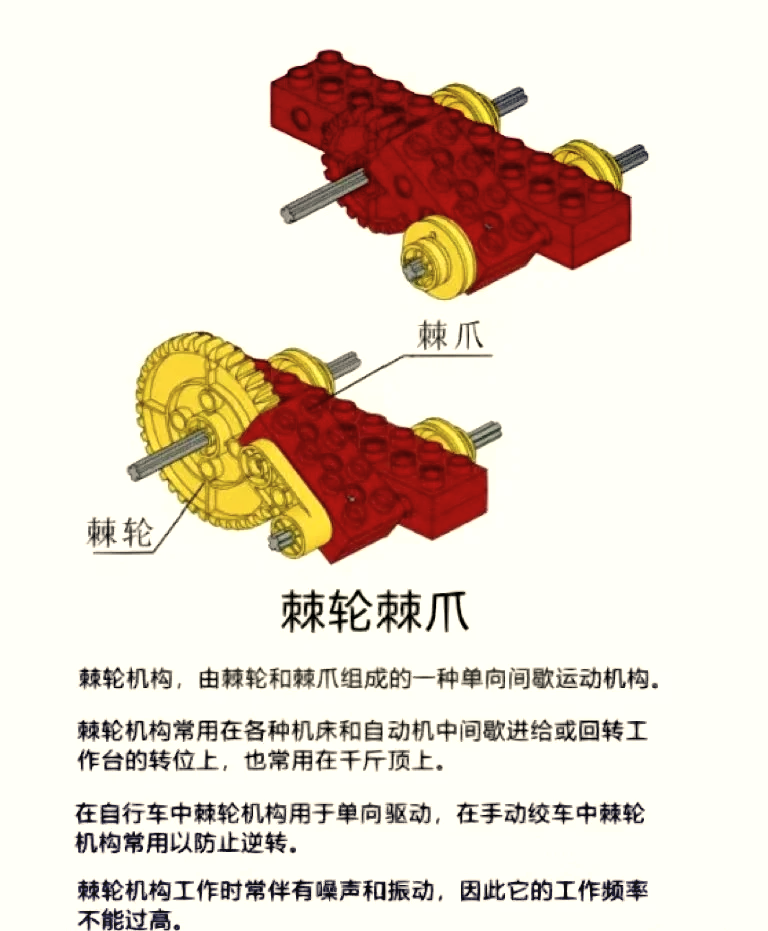 棘爪

棘轮

棘轮棘爪

棘轮机构，由棘轮和棘爪组成的一种单向间歇运动机构。

棘轮机构常用在各种机床和自动机中间歇进给或回转工作台的转位上，也常用在千斤顶上。

在自行车中棘轮机构用于单向驱动，在手动绞车中棘轮机构常用以防止逆转。

棘轮机构工作时常伴有噪声和振动，因此它的工作频率不能过高。