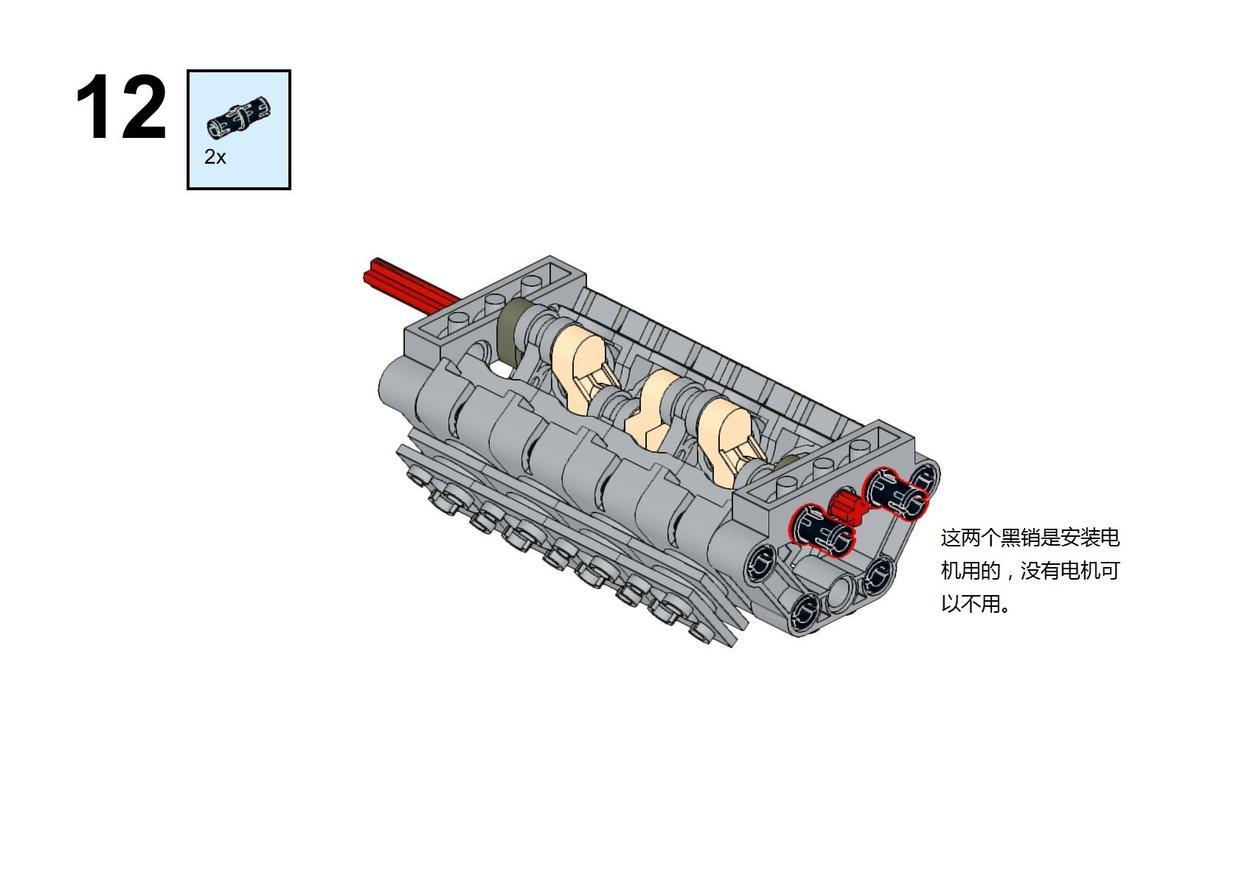 12

2x

这两个黑销是安装电机用的，没有电机可以不用。