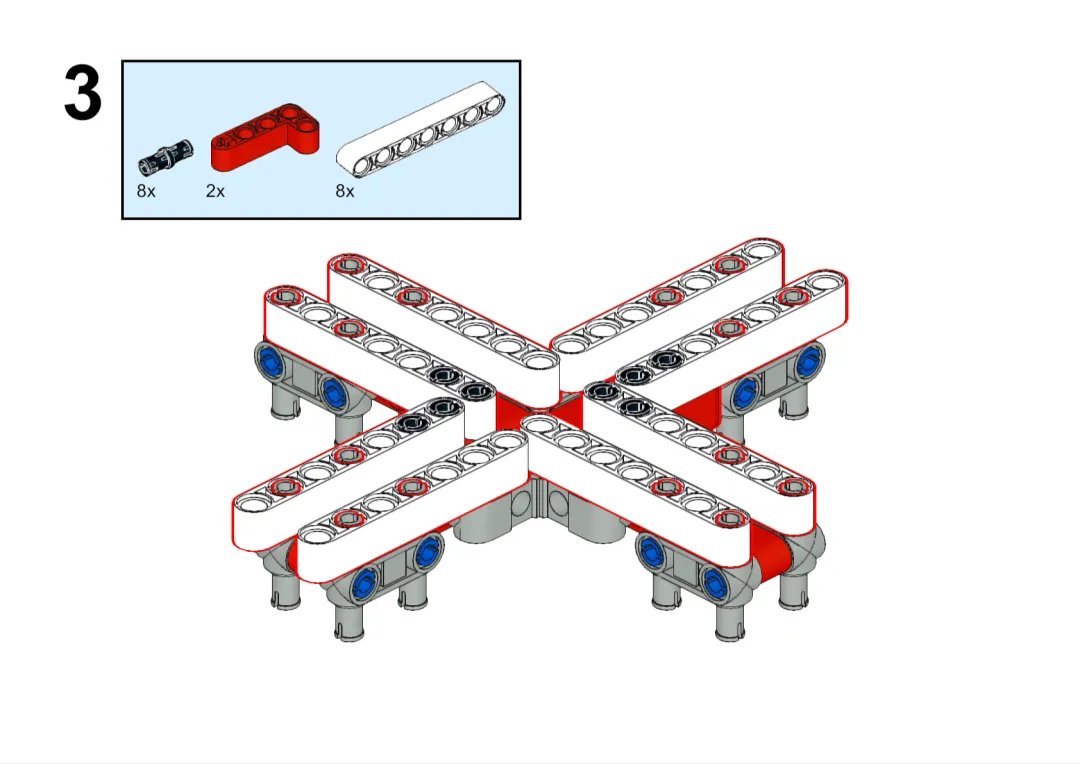 3

8x 2x 8x