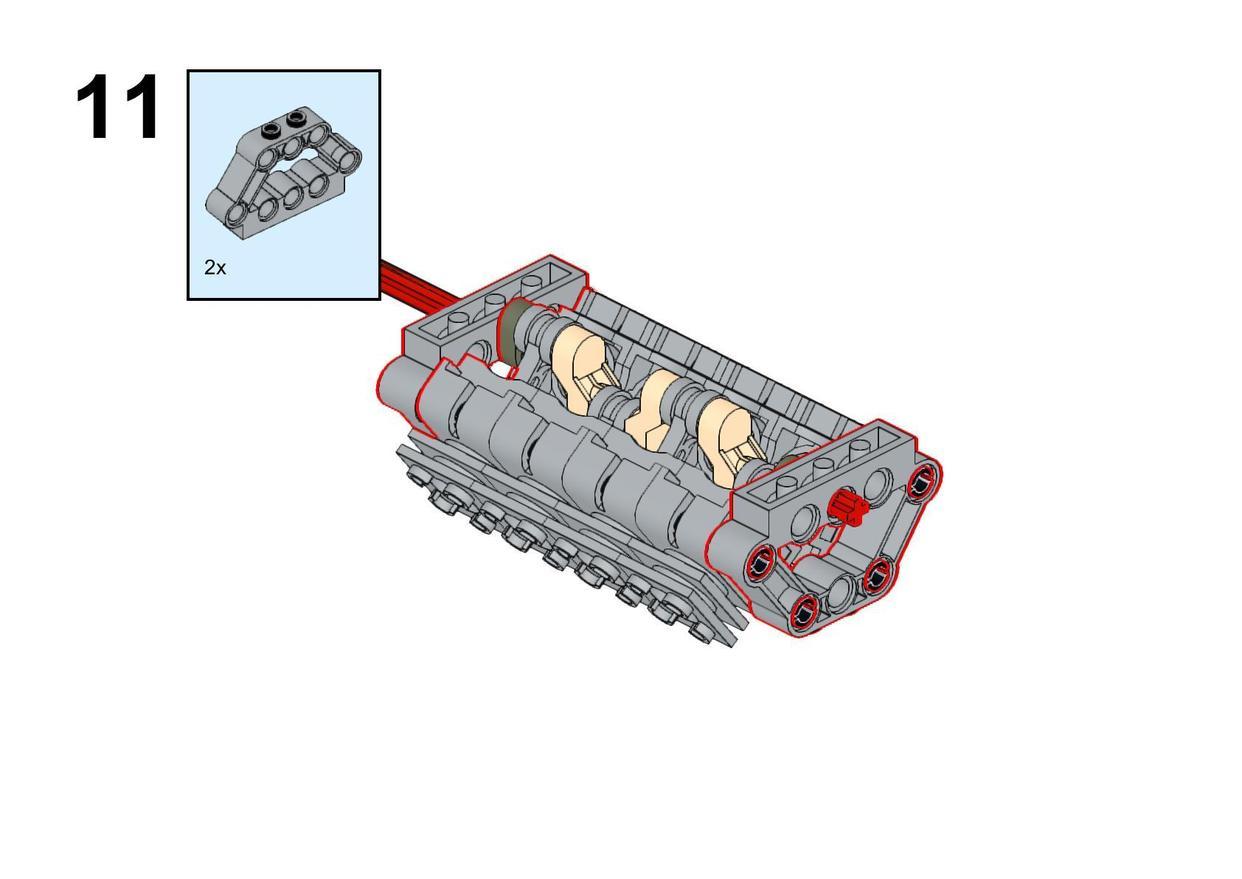 11

2x