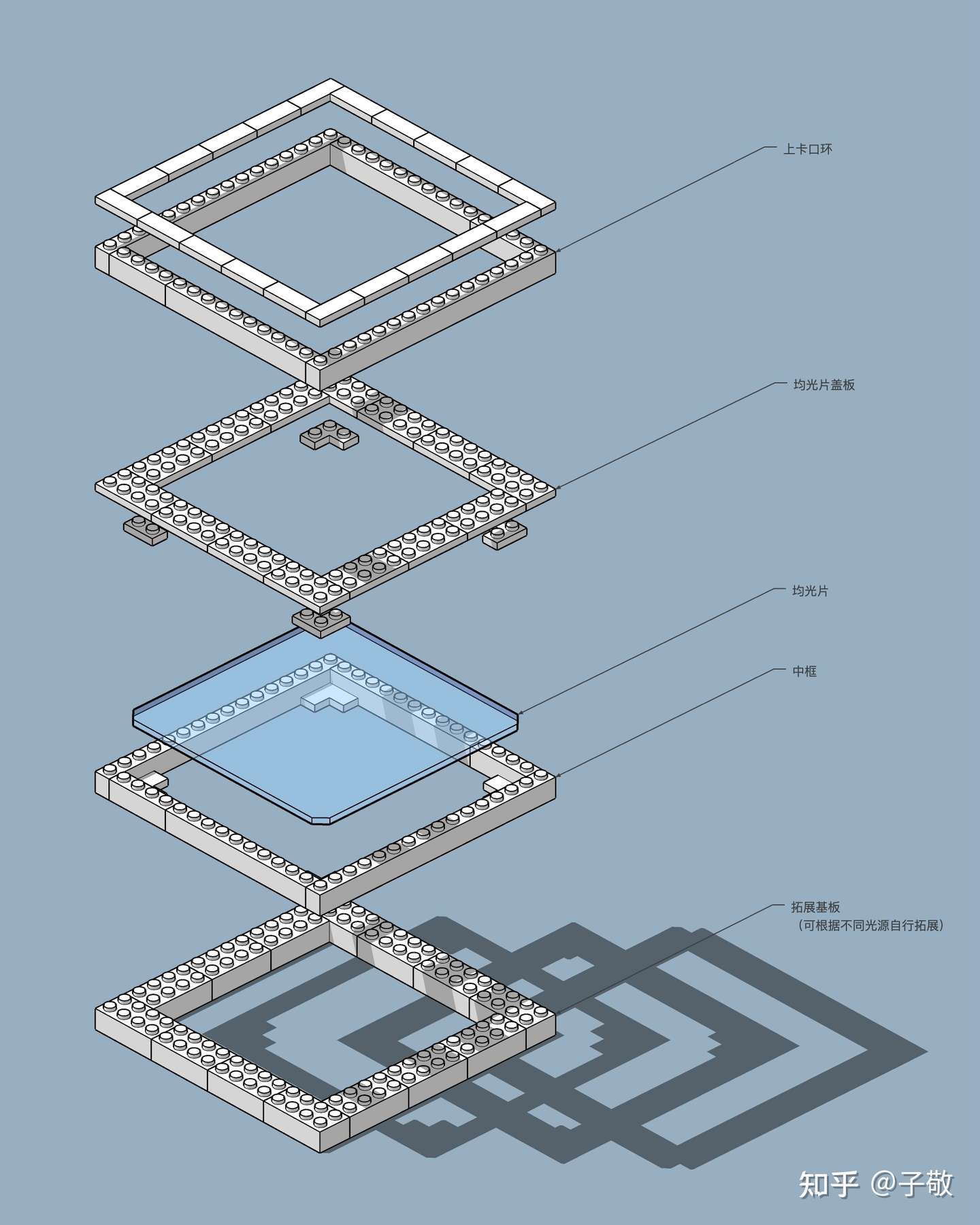 上卡口环

均光片盖板

均光片

中框

拓展基板
（可根据不同光源自行拓展）

知乎 @子敬