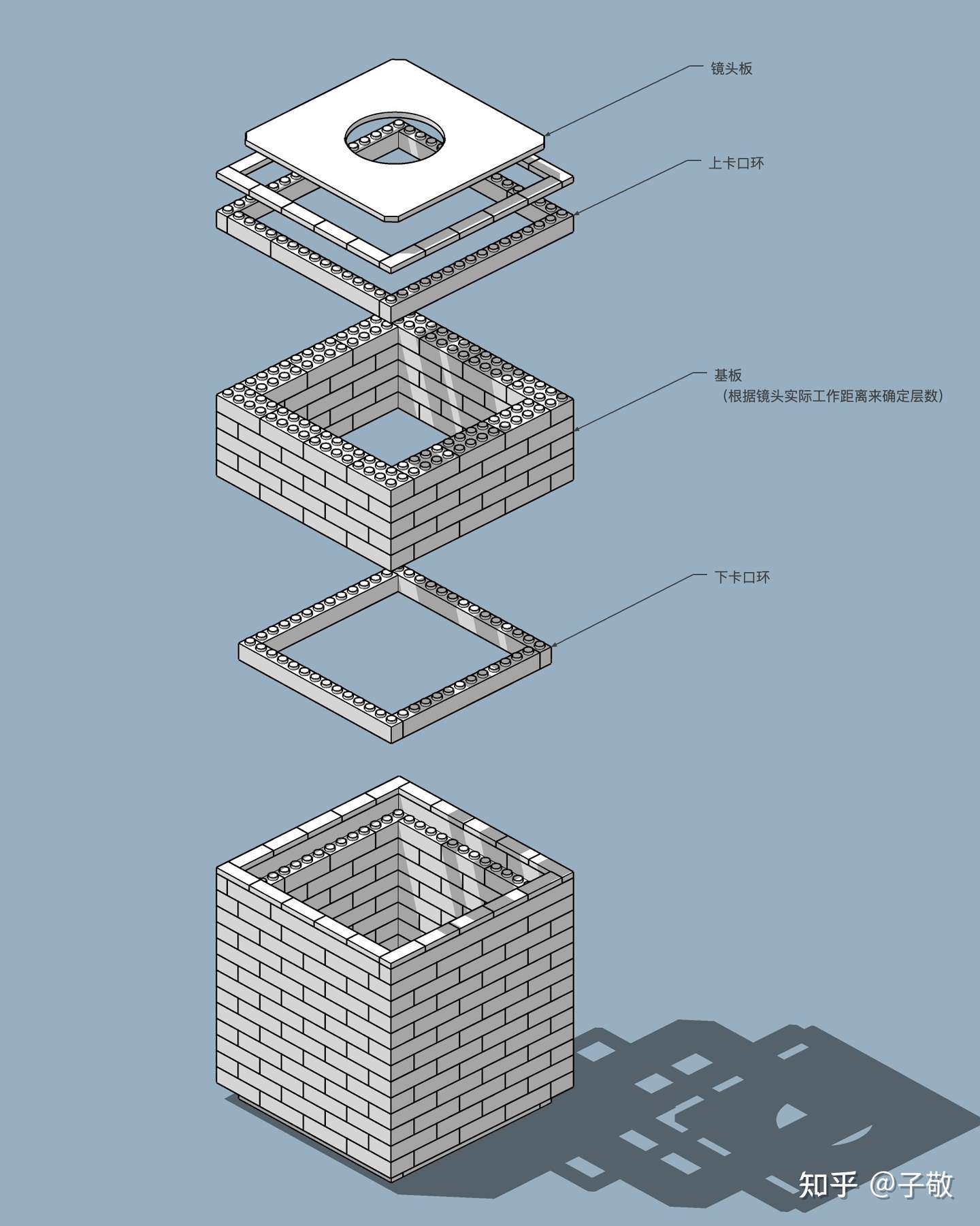 镜头板

上卡口环

基板
（根据镜头实际工作距离来确定层数）

下卡口环

知乎 @子敬