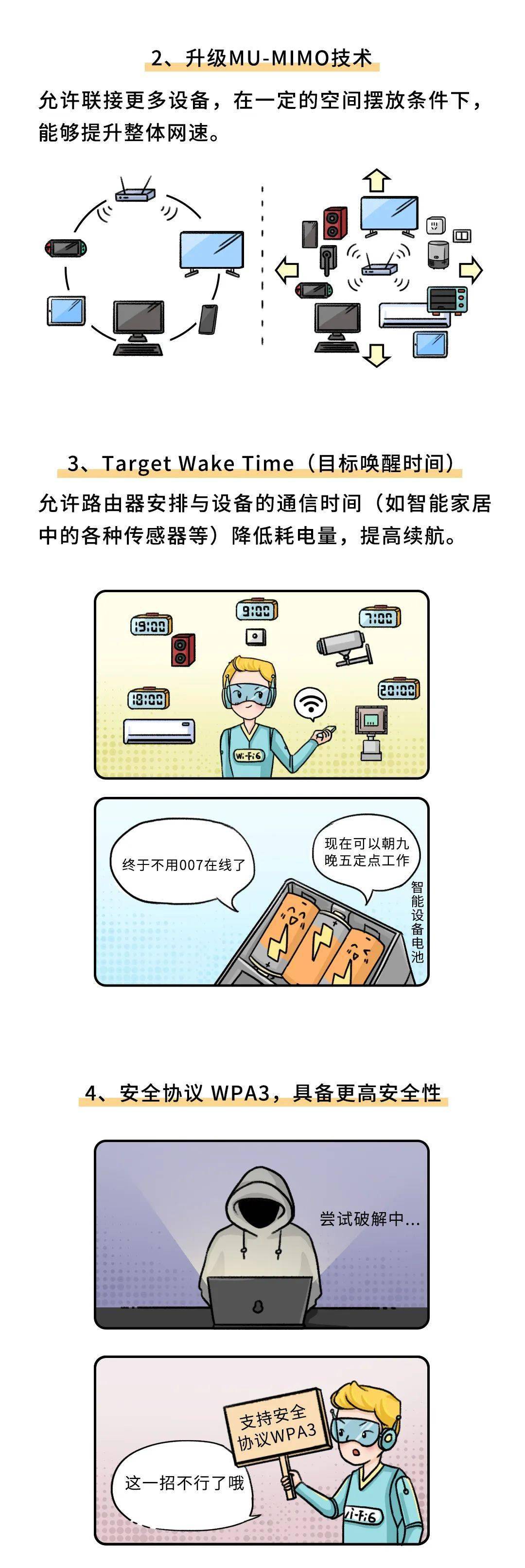 2、升级MU-MIMO技术

允许联接更多设备，在一定的空间摆放条件下，能够提升整体网速。

3、Target Wake Time（目标唤醒时间）

允许路由器安排与设备的通信时间（如智能家居中的各种传感器等）降低耗电量，提高续航。

19:00

9:00

7:00

18:00

20:00

Wi-Fi6

终于不用007在线了

现在可以朝九晚五定点工作

智能设备电池

4、安全协议 WPA3，具备更高安全性

尝试破解中...

支持安全协议WPA3

这一招不行了哦

Wi-Fi6