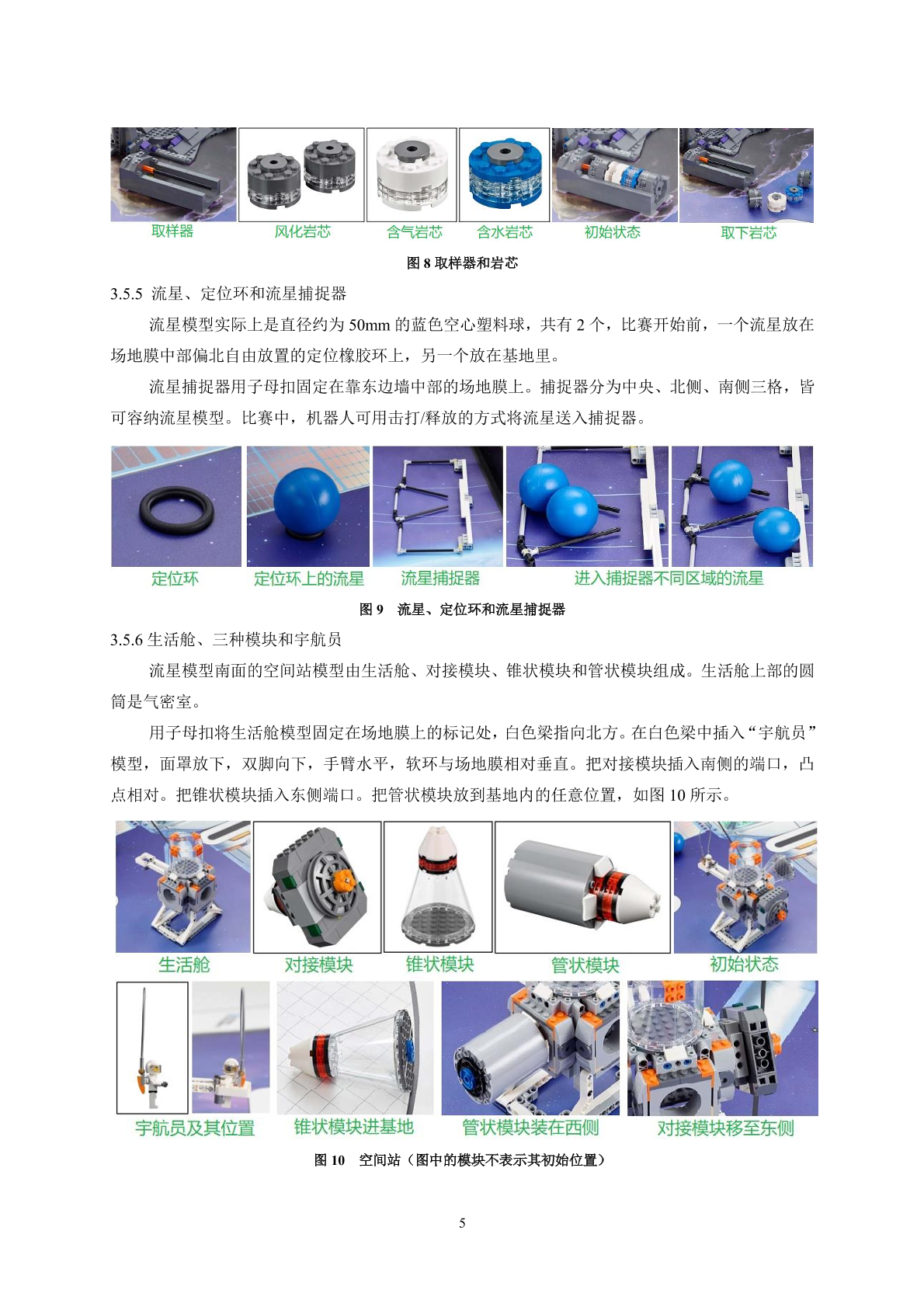 取样器　风化岩芯　含气岩芯　含水岩芯　初始状态　取下岩芯

图 8 取样器和岩芯

3.5.5 流星、定位环和流星捕捉器

流星模型实际上是直径约为 50mm 的蓝色空心塑料球，共有 2 个，比赛开始前，一个流星放在场地膜中部偏北自由放置的定位橡胶环上，另一个放在基地里。

流星捕捉器用子母扣固定在靠东边墙中部的场地膜上。捕捉器分为中央、北侧、南侧三格，皆可容纳流星模型。比赛中，机器人可用击打/释放的方式将流星送入捕捉器。

定位环　定位环上的流星　流星捕捉器　进入捕捉器不同区域的流星

图 9　流星、定位环和流星捕捉器

3.5.6 生活舱、三种模块和宇航员

流星模型南面的空间站模型由生活舱、对接模块、锥状模块和管状模块组成。生活舱上部的圆筒是气密室。

用子母扣将生活舱模型固定在场地膜上的标记处，白色梁指向北方。在白色梁中插入“宇航员”模型，面罩放下，双脚向下，手臂水平，软环与场地膜相对垂直。把对接模块插入南侧的端口，凸点相对。把锥状模块插入东侧端口。把管状模块放到基地内的任意位置，如图 10 所示。

生活舱　对接模块　锥状模块　管状模块　初始状态

宇航员及其位置　锥状模块进基地　管状模块装在西侧　对接模块移至东侧

图 10　空间站（图中的模块不表示其初始位置）

5