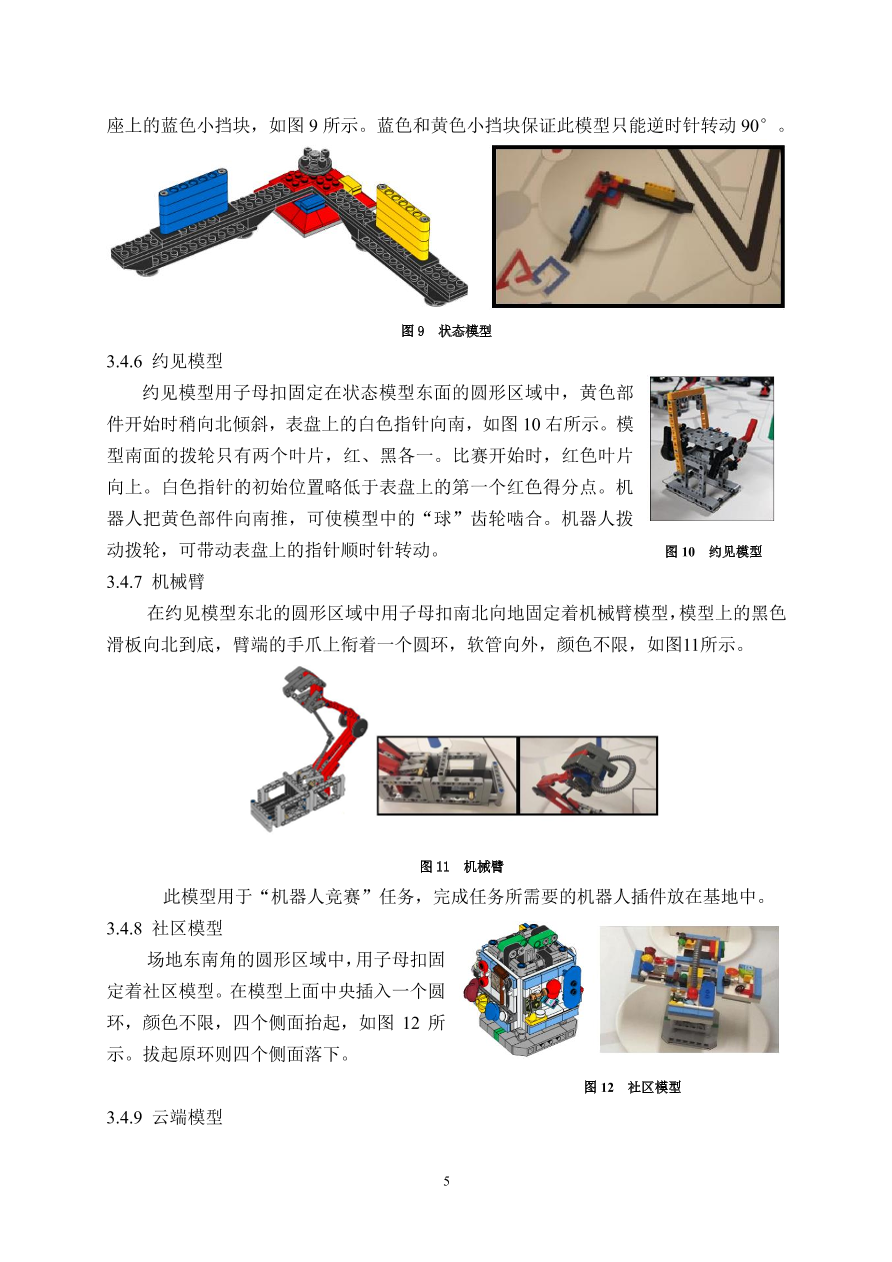 座上的蓝色小挡块，如图 9 所示。蓝色和黄色小挡块保证此模型只能逆时针转动 90°。

图 9　状态模型

3.4.6 约见模型

约见模型用子母扣固定在状态模型东面的圆形区域中，黄色部件开始时稍向北倾斜，表盘上的白色指针向南，如图 10 右所示。模型南面的拨轮只有两个叶片，红、黑各一。比赛开始时，红色叶片向上。白色指针的初始位置略低于表盘上的第一个红色得分点。机器人把黄色部件向南推，可使模型中的“球”齿轮啮合。机器人拨动拨轮，可带动表盘上的指针顺时针转动。

图 10　约见模型

3.4.7 机械臂

在约见模型东北的圆形区域中用子母扣南北向地固定着机械臂模型，模型上的黑色滑板向北到底，臂端的手爪上衔着一个圆环，软管向外，颜色不限，如图11所示。

图 11　机械臂

此模型用于“机器人竞赛”任务，完成任务所需要的机器人插件放在基地中。

3.4.8 社区模型

场地东南角的圆形区域中，用子母扣固定着社区模型。在模型上面中央插入一个圆环，颜色不限，四个侧面抬起，如图 12 所示。拔起原环则四个侧面落下。

图 12　社区模型

3.4.9 云端模型

5