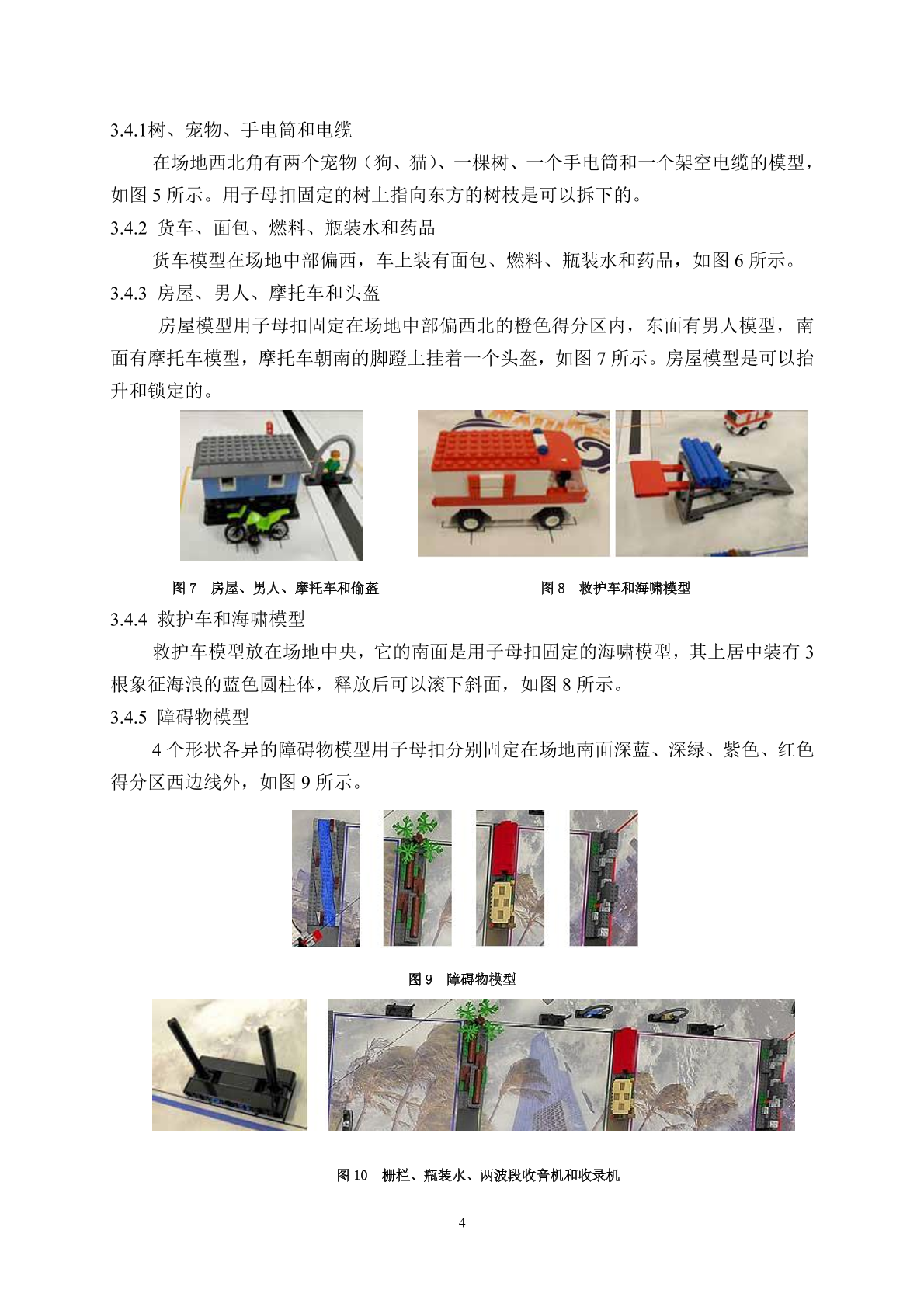 3.4.1树、宠物、手电筒和电缆

在场地西北角有两个宠物（狗、猫）、一棵树、一个手电筒和一个架空电缆的模型，如图 5 所示。用子母扣固定的树上指向东方的树枝是可以拆下的。

3.4.2 货车、面包、燃料、瓶装水和药品

货车模型在场地中部偏西，车上装有面包、燃料、瓶装水和药品，如图 6 所示。

3.4.3 房屋、男人、摩托车和头盔

房屋模型用子母扣固定在场地中部偏西北的橙色得分区内，东面有男人模型，南面有摩托车模型，摩托车朝南的脚蹬上挂着一个头盔，如图 7 所示。房屋模型是可以抬升和锁定的。

图 7　房屋、男人、摩托车和偷盔

图 8　救护车和海啸模型

3.4.4 救护车和海啸模型

救护车模型放在场地中央，它的南面是用子母扣固定的海啸模型，其上居中装有 3 根象征海浪的蓝色圆柱体，释放后可以滚下斜面，如图 8 所示。

3.4.5 障碍物模型

4 个形状各异的障碍物模型用子母扣分别固定在场地南面深蓝、深绿、紫色、红色得分区西边线外，如图 9 所示。

图 9　障碍物模型

图 10　栅栏、瓶装水、两波段收音机和收录机

4