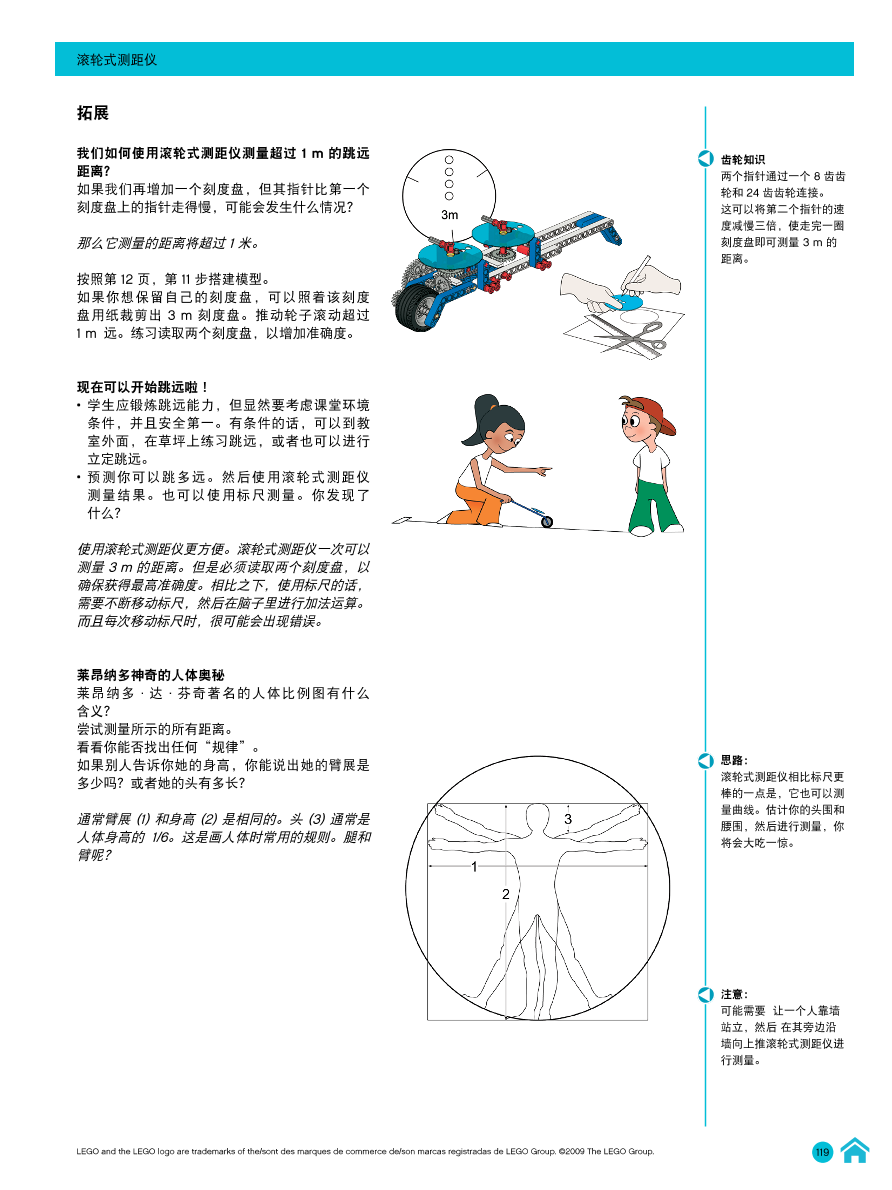 滚轮式测距仪

拓展

我们如何使用滚轮式测距仪测量超过 1 m 的跳远距离?
如果我们再增加一个刻度盘，但其指针比第一个刻度盘上的指针走得慢，可能会发生什么情况?

那么它测量的距离将超过 1 米。

按照第 12 页，第 11 步搭建模型。
如果你想保留自己的刻度盘，可以照着该刻度盘用纸裁剪出 3 m 刻度盘。推动轮子滚动超过 1 m 远。练习读取两个刻度盘，以增加准确度。

3m

现在可以开始跳远啦!
• 学生应锻炼跳远能力，但显然要考虑课堂环境条件，并且安全第一。有条件的话，可以到教室外面，在草坪上练习跳远，或者也可以进行立定跳远。
• 预测你可以跳多远。然后使用滚轮式测距仪测量结果。也可以使用标尺测量。你发现了什么?

使用滚轮式测距仪更方便。滚轮式测距仪一次可以测量 3 m 的距离。但是必须读取两个刻度盘，以确保获得最高准确度。相比之下，使用标尺的话，需要不断移动标尺，然后在脑子里进行加法运算。而且每次移动标尺时，很可能会出现错误。

莱昂纳多神奇的人体奥秘
莱昂纳多 · 达 · 芬奇著名的人体比例图有什么含义?
尝试测量所示的所有距离。
看看你能否找出任何“规律”。
如果别人告诉你她的身高，你能说出她的臂展是多少吗?或者她的头有多长?

通常臂展 (1) 和身高 (2) 是相同的。头 (3) 通常是人体身高的 1/6。这是画人体时常用的规则。腿和臂呢?

3
1
2

齿轮知识
两个指针通过一个 8 齿齿轮和 24 齿齿轮连接。
这可以将第二个指针的速度减慢三倍，使走完一圈刻度盘即可测量 3 m 的距离。

思路:
滚轮式测距仪相比标尺更棒的一点是，它也可以测量曲线。估计你的头围和腰围，然后进行测量，你将会大吃一惊。

注意:
可能需要 让一个人靠墙站立，然后 在其旁边沿墙向上推滚轮式测距仪进行测量。

LEGO and the LEGO logo are trademarks of the/sont des marques de commerce de/son marcas registradas de LEGO Group. ©2009 The LEGO Group.

119