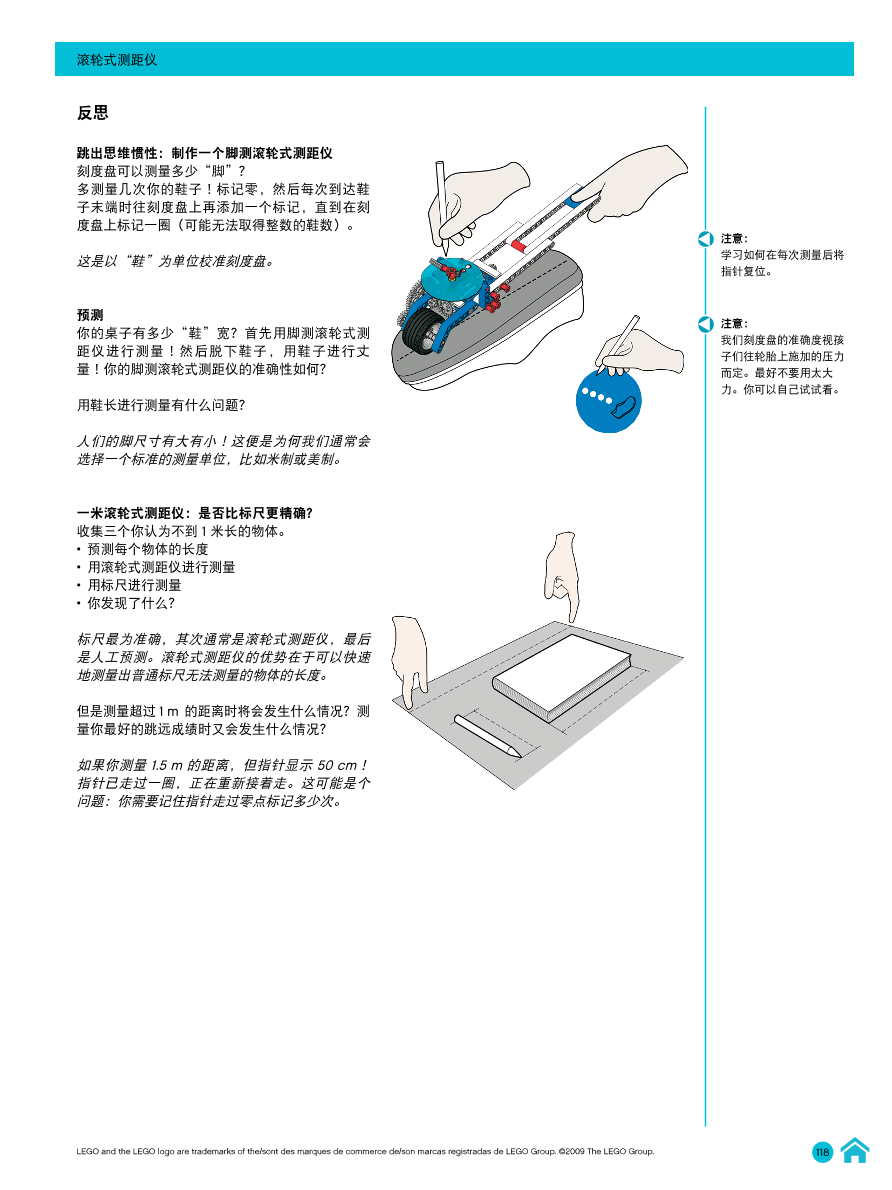 滚轮式测距仪

反思

跳出思维惯性：制作一个脚测滚轮式测距仪
刻度盘可以测量多少“脚”？
多测量几次你的鞋子！标记零，然后每次到达鞋子末端时往刻度盘上再添加一个标记，直到在刻度盘上标记一圈（可能无法取得整数的鞋数）。

这是以“鞋”为单位校准刻度盘。

预测
你的桌子有多少“鞋”宽？首先用脚测滚轮式测距仪进行测量！然后脱下鞋子，用鞋子进行丈量！你的脚测滚轮式测距仪的准确性如何？

用鞋长进行测量有什么问题？

人们的脚尺寸有大有小！这便是为何我们通常会选择一个标准的测量单位，比如米制或美制。

一米滚轮式测距仪：是否比标尺更精确？
收集三个你认为不到 1 米长的物体。
• 预测每个物体的长度
• 用滚轮式测距仪进行测量
• 用标尺进行测量
• 你发现了什么？

标尺最为准确，其次通常是滚轮式测距仪，最后是人工预测。滚轮式测距仪的优势在于可以快速地测量出普通标尺无法测量的物体的长度。

但是测量超过 1 m 的距离时将会发生什么情况？测量你最好的跳远成绩时又会发生什么情况？

如果你测量 1.5 m 的距离，但指针显示 50 cm！指针已走过一圈，正在重新接着走。这可能是个问题：你需要记住指针走过零点标记多少次。

注意：
学习如何在每次测量后将指针复位。

注意：
我们刻度盘的准确度视孩子们往轮胎上施加的压力而定。最好不要用太大力。你可以自己试试看。

LEGO and the LEGO logo are trademarks of the/sont des marques de commerce de/son marcas registradas de LEGO Group. ©2009 The LEGO Group.

118